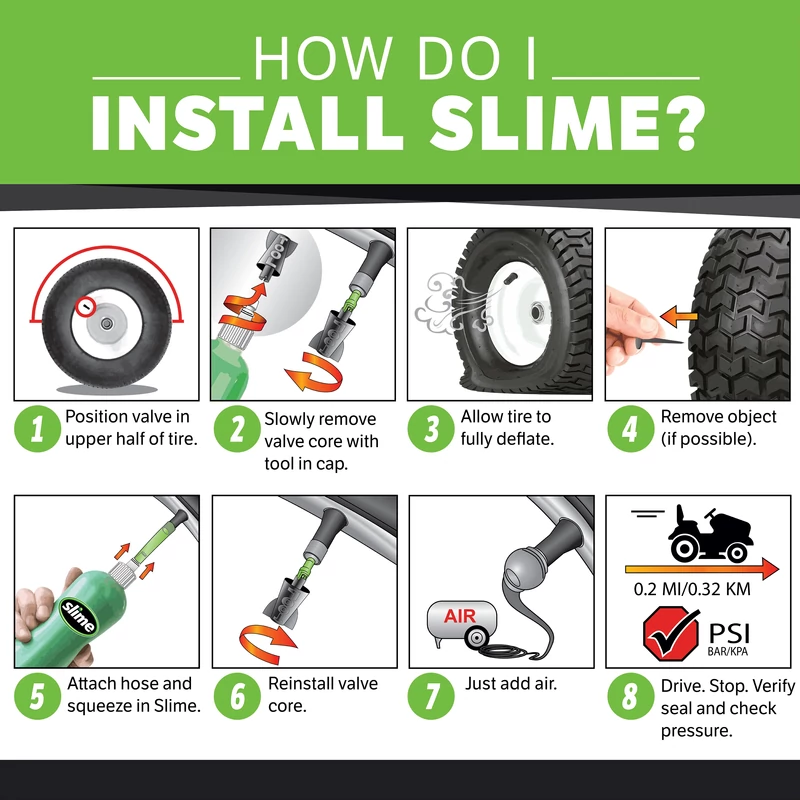 HOW DO I
INSTALL SLIME?

1 Position valve in upper half of tire.

2 Slowly remove valve core with tool in cap.

3 Allow tire to fully deflate.

4 Remove object (if possible).

slime

5 Attach hose and squeeze in Slime.

6 Reinstall valve core.

AIR

7 Just add air.

0.2 MI/0.32 KM

PSI
BAR/KPA

8 Drive. Stop. Verify seal and check pressure.