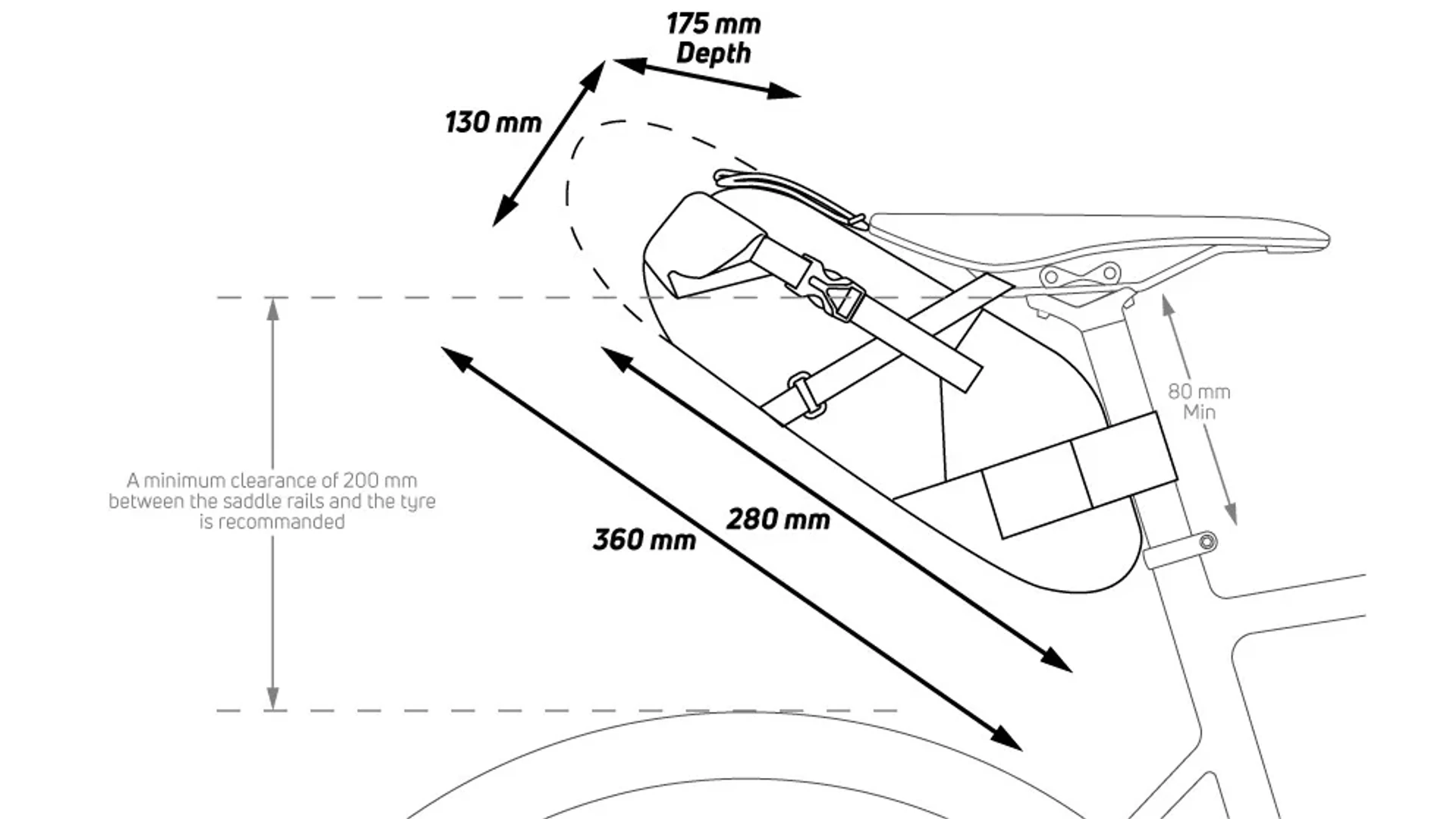 175 mm
Depth

130 mm

80 mm
Min

A minimum clearance of 200 mm between the saddle rails and the tyre is recommanded

280 mm

360 mm