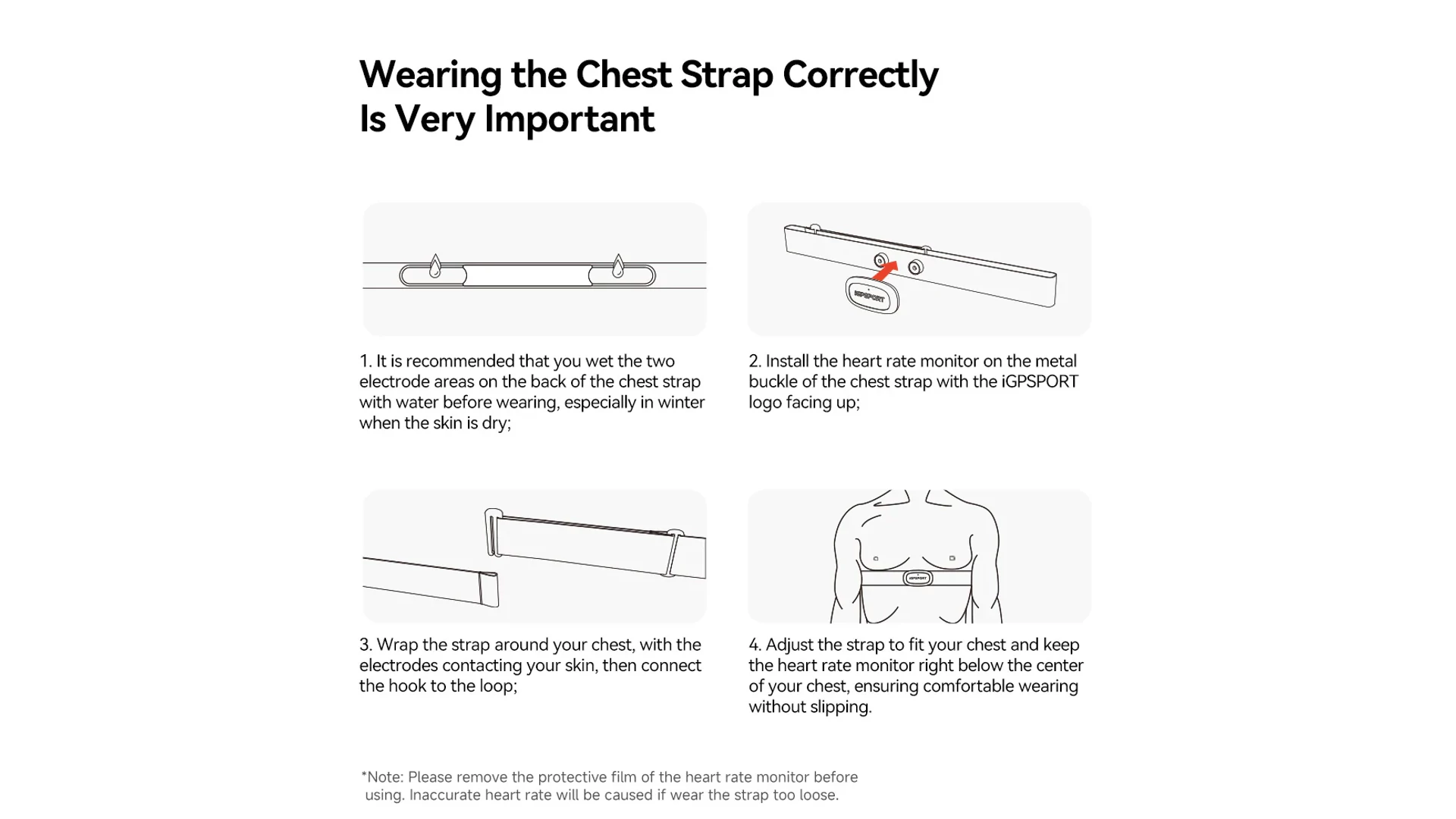 Wearing the Chest Strap Correctly Is Very Important

iGPSPORT

1. It is recommended that you wet the two electrode areas on the back of the chest strap with water before wearing, especially in winter when the skin is dry;

2. Install the heart rate monitor on the metal buckle of the chest strap with the iGPSPORT logo facing up;

iGPSPORT

3. Wrap the strap around your chest, with the electrodes contacting your skin, then connect the hook to the loop;

4. Adjust the strap to fit your chest and keep the heart rate monitor right below the center of your chest, ensuring comfortable wearing without slipping.

*Note: Please remove the protective film of the heart rate monitor before using. Inaccurate heart rate will be caused if wear the strap too loose.